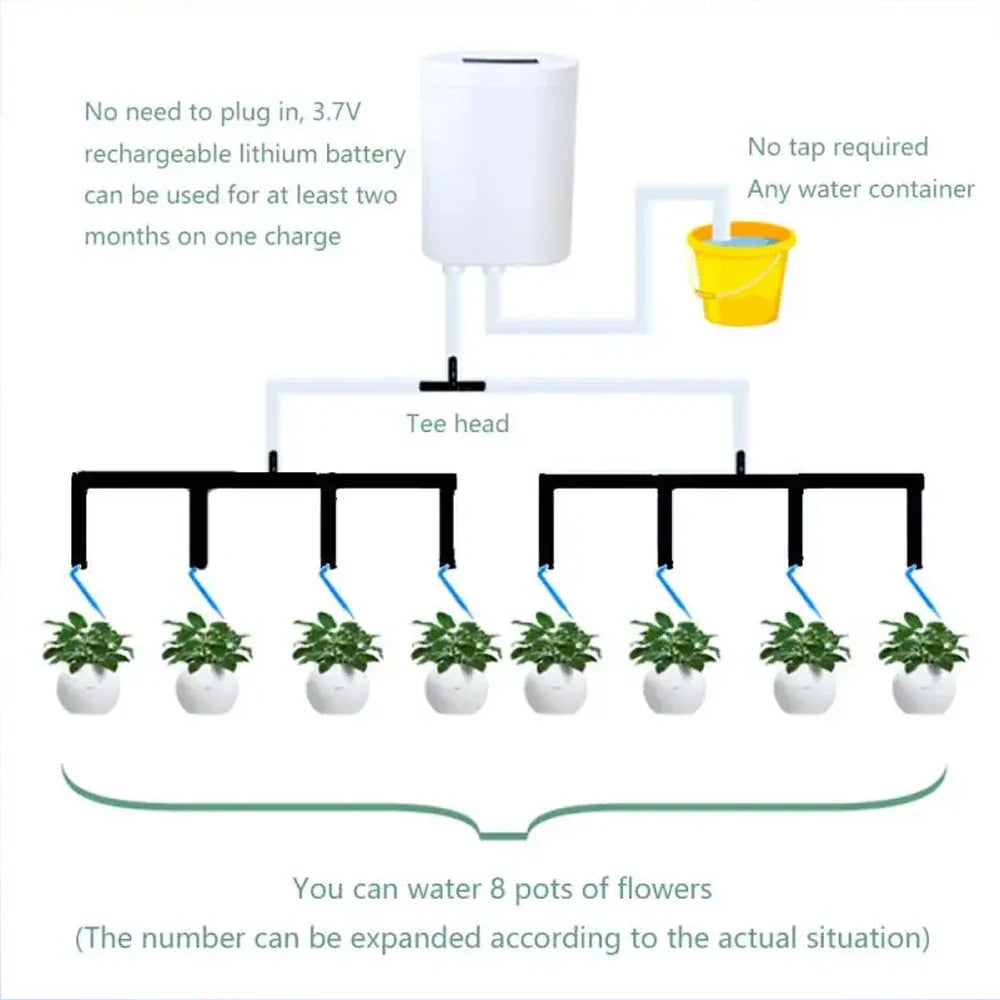 No need to plug in, 3.7V rechargeable lithium battery can be used for at least two months on one charge

No tap required
Any water container

Tee head

You can water 8 pots of flowers
(The number can be expanded according to the actual situation)